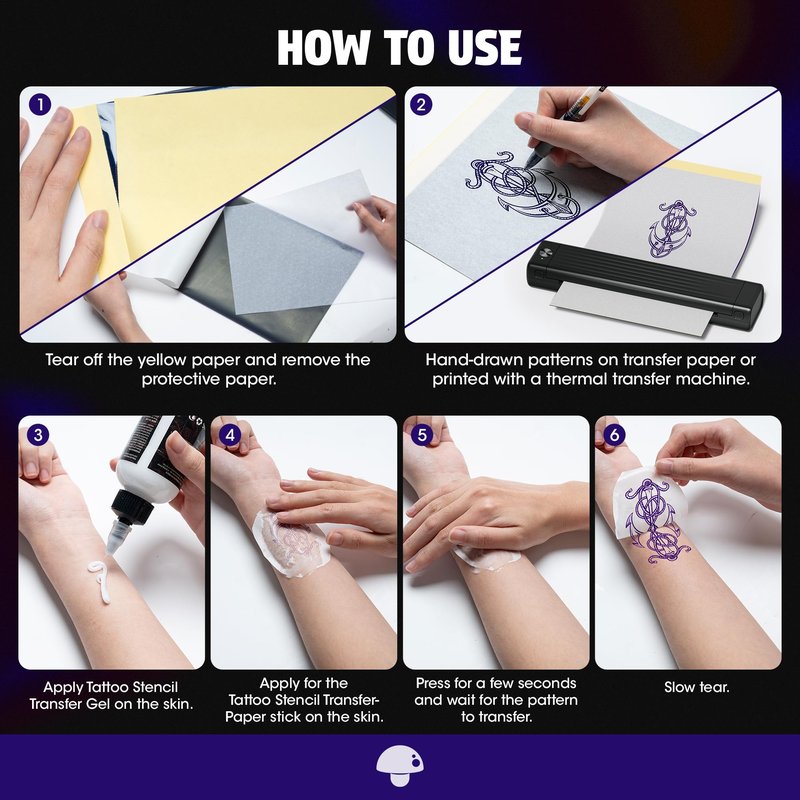 HOW TO USE

1

Tear off the yellow paper and remove the protective paper.

2

Hand-drawn patterns on transfer paper or printed with a thermal transfer machine.

3

Apply Tattoo Stencil Transfer Gel on the skin.

4

Apply for the Tattoo Stencil Transfer-Paper stick on the skin.

5

Press for a few seconds and wait for the pattern to transfer.

6

Slow tear.