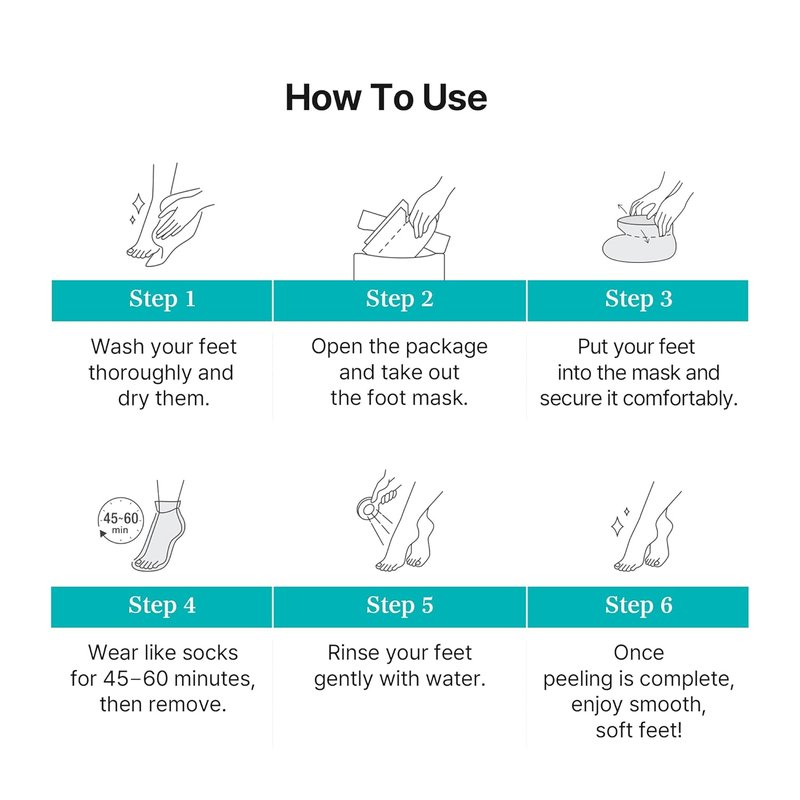 How To Use

Step 1

Wash your feet thoroughly and dry them.

Step 2

Open the package and take out the foot mask.

Step 3

Put your feet into the mask and secure it comfortably.

45~60 min

Step 4

Wear like socks for 45–60 minutes, then remove.

Step 5

Rinse your feet gently with water.

Step 6

Once peeling is complete, enjoy smooth, soft feet!