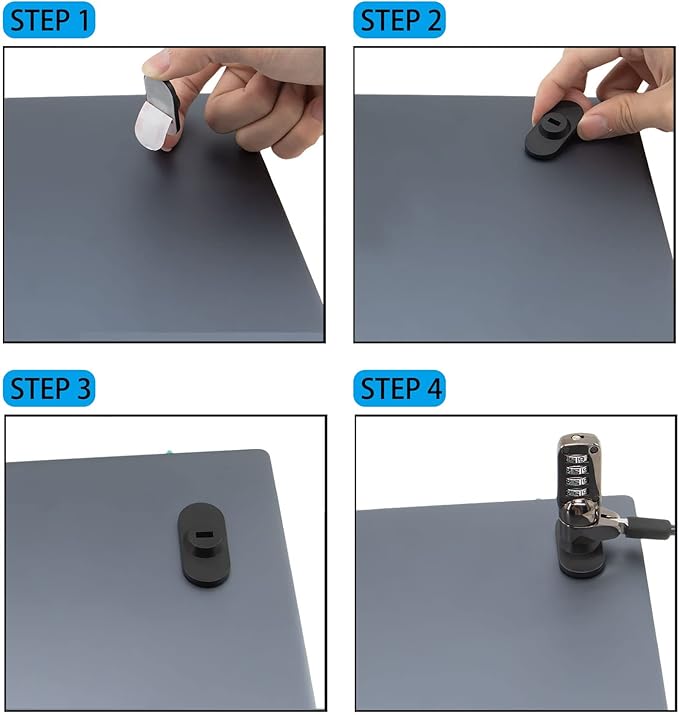 STEP 1

STEP 2

STEP 3

STEP 4